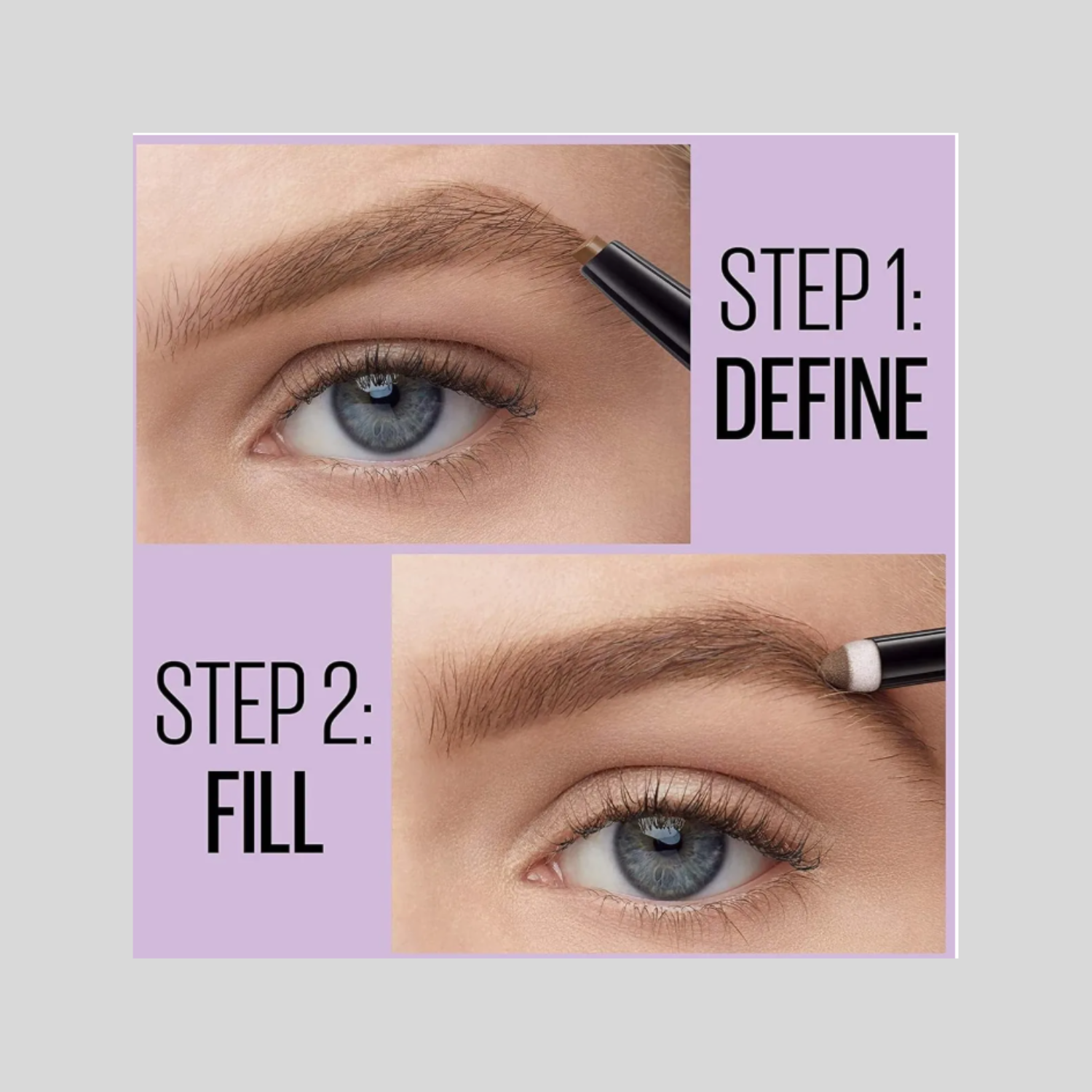 STEP 1:
DEFINE

STEP 2:
FILL